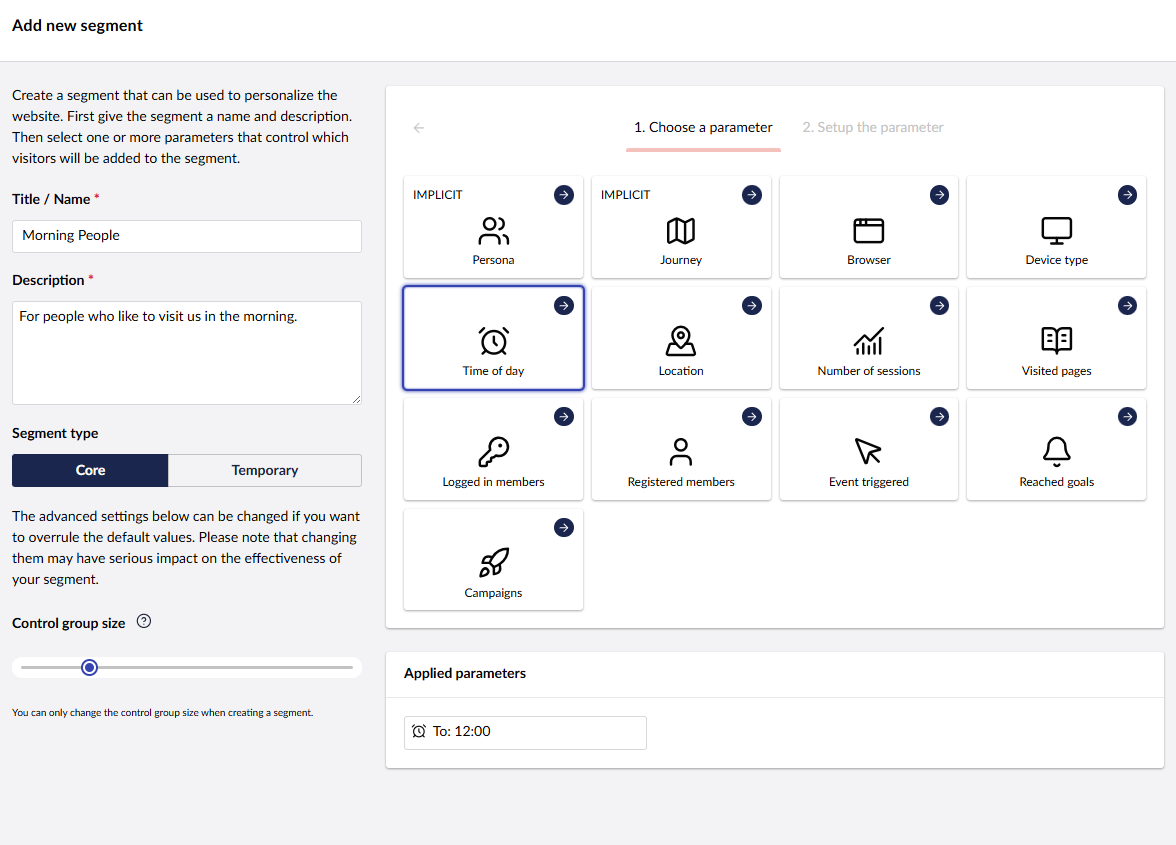 Add new segment

Create a segment that can be used to personalize the website. First give the segment a name and description. Then select one or more parameters that control which visitors will be added to the segment.

Title / Name *

Morning People

Description *

For people who like to visit us in the morning.

Segment type

Core

Temporary

The advanced settings below can be changed if you want to overrule the default values. Please note that changing them may have serious impact on the effectiveness of your segment.

Control group size

You can only change the control group size when creating a segment.

1. Choose a parameter

2. Setup the parameter

IMPLICIT
Persona

IMPLICIT
Journey

Browser

Device type

Time of day

Location

Number of sessions

Visited pages

Logged in members

Registered members

Event triggered

Reached goals

Campaigns

Applied parameters

To: 12:00